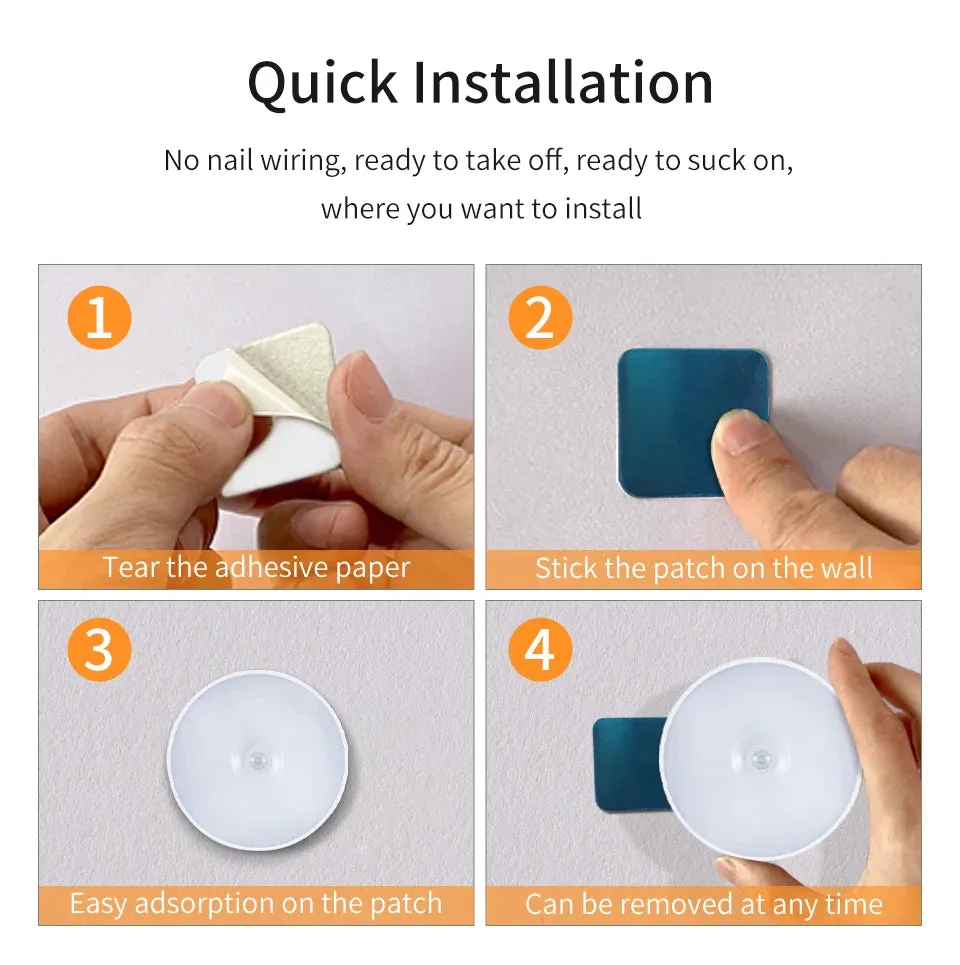 Quick Installation

No nail wiring, ready to take off, ready to suck on, where you want to install

1

Tear the adhesive paper

2

Stick the patch on the wall

3

Easy adsorption on the patch

4

Can be removed at any time