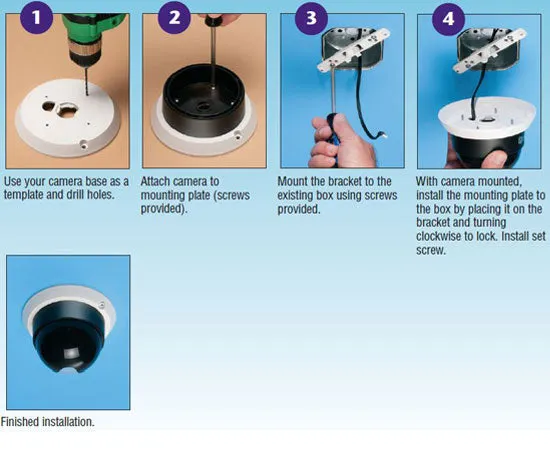 1

Use your camera base as a template and drill holes.

2

Attach camera to mounting plate (screws provided).

3

Mount the bracket to the existing box using screws provided.

4

With camera mounted, install the mounting plate to the box by placing it on the bracket and turning clockwise to lock. Install set screw.

Finished installation.